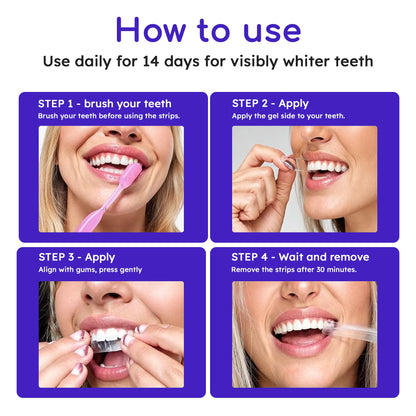 How to use
Use daily for 14 days for visibly whiter teeth

STEP 1 - brush your teeth
Brush your teeth before using the strips.

STEP 2 - Apply
Apply the gel side to your teeth.

STEP 3 - Apply
Align with gums, press gently

STEP 4 - Wait and remove
Remove the strips after 30 minutes.