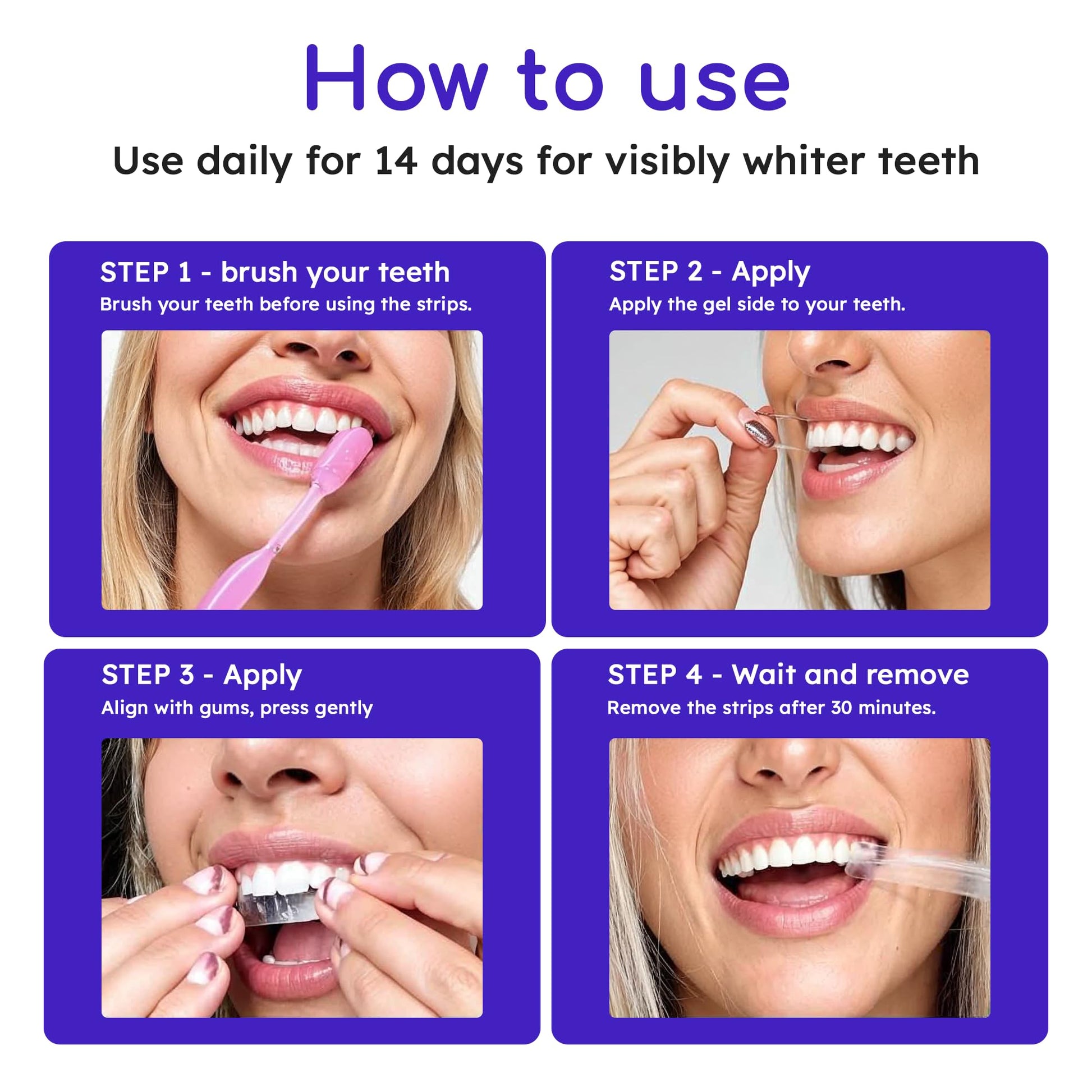 How to use

Use daily for 14 days for visibly whiter teeth

STEP 1 - brush your teeth

Brush your teeth before using the strips.

STEP 2 - Apply

Apply the gel side to your teeth.

STEP 3 - Apply

Align with gums, press gently

STEP 4 - Wait and remove

Remove the strips after 30 minutes.