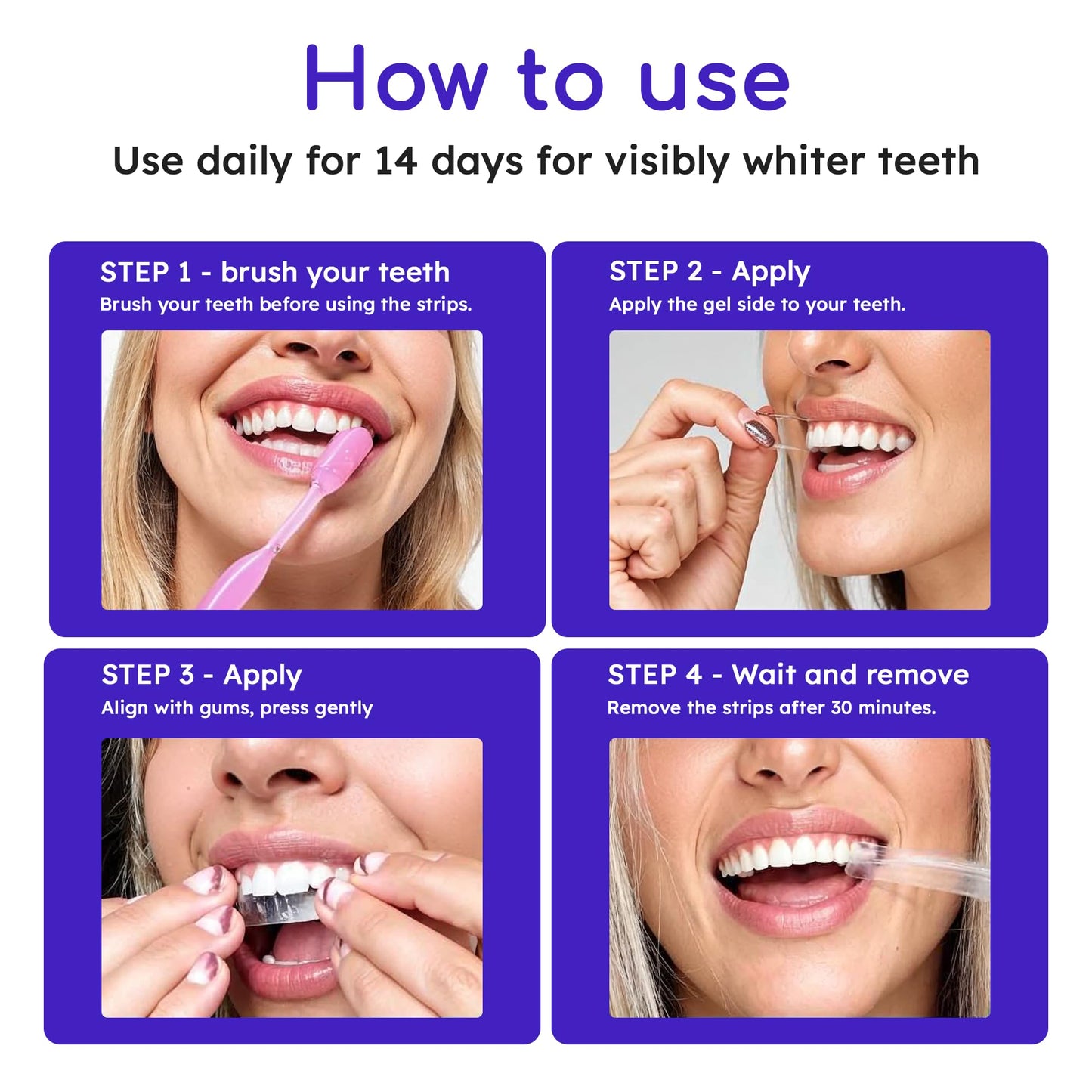 How to use

Use daily for 14 days for visibly whiter teeth

STEP 1 - brush your teeth
Brush your teeth before using the strips.

STEP 2 - Apply
Apply the gel side to your teeth.

STEP 3 - Apply
Align with gums, press gently

STEP 4 - Wait and remove
Remove the strips after 30 minutes.