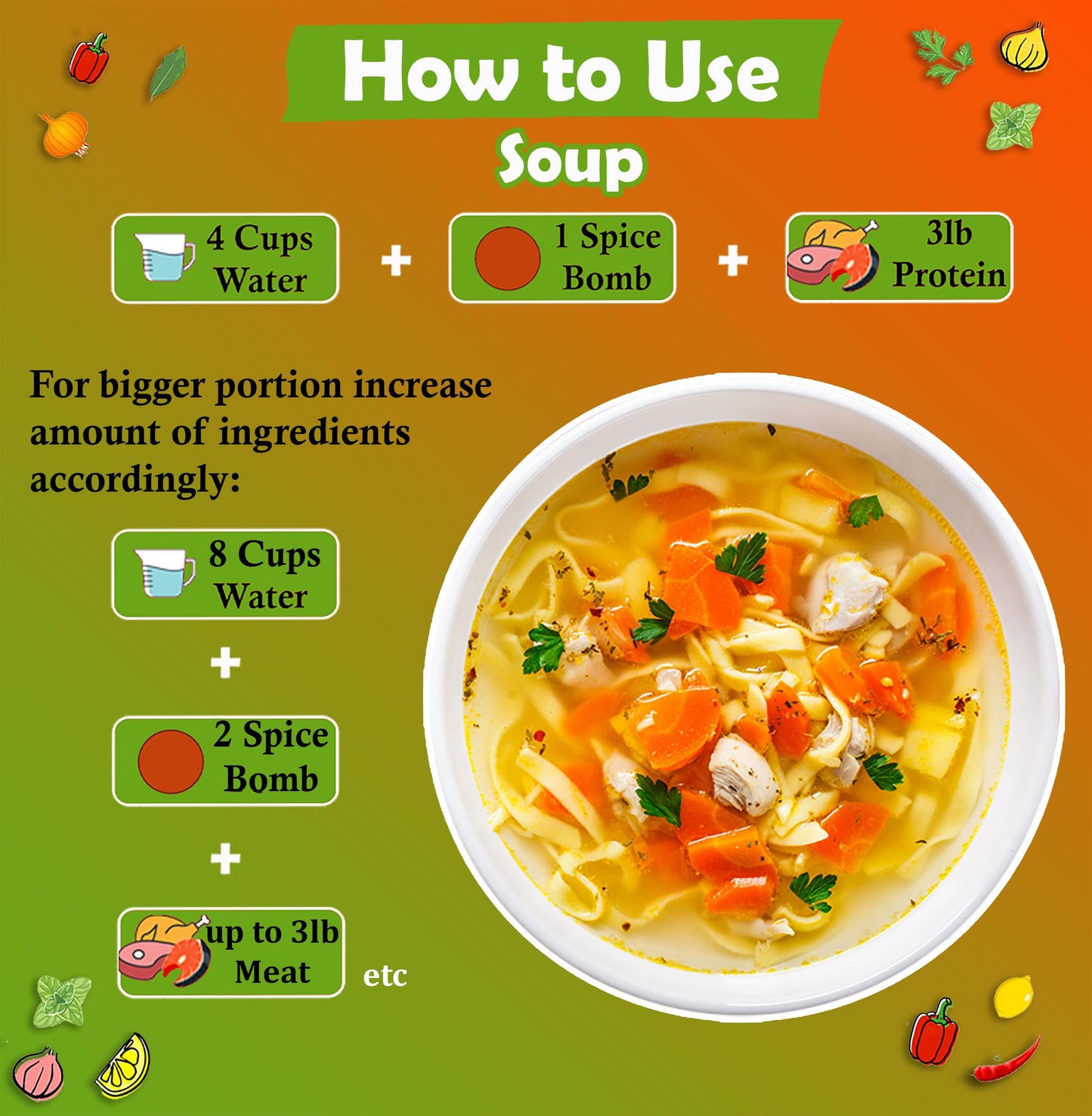 How to Use

Soup

4 Cups Water + 1 Spice Bomb + 3lb Protein

For bigger portion increase amount of ingredients accordingly:

8 Cups Water

+

2 Spice Bomb

+

up to 3lb Meat

etc