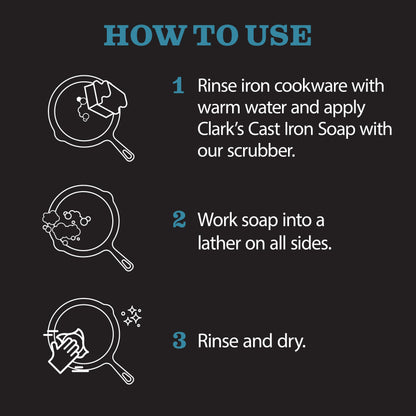 HOW TO USE

1 Rinse iron cookware with warm water and apply Clark's Cast Iron Soap with our scrubber.

2 Work soap into a lather on all sides.

3 Rinse and dry.