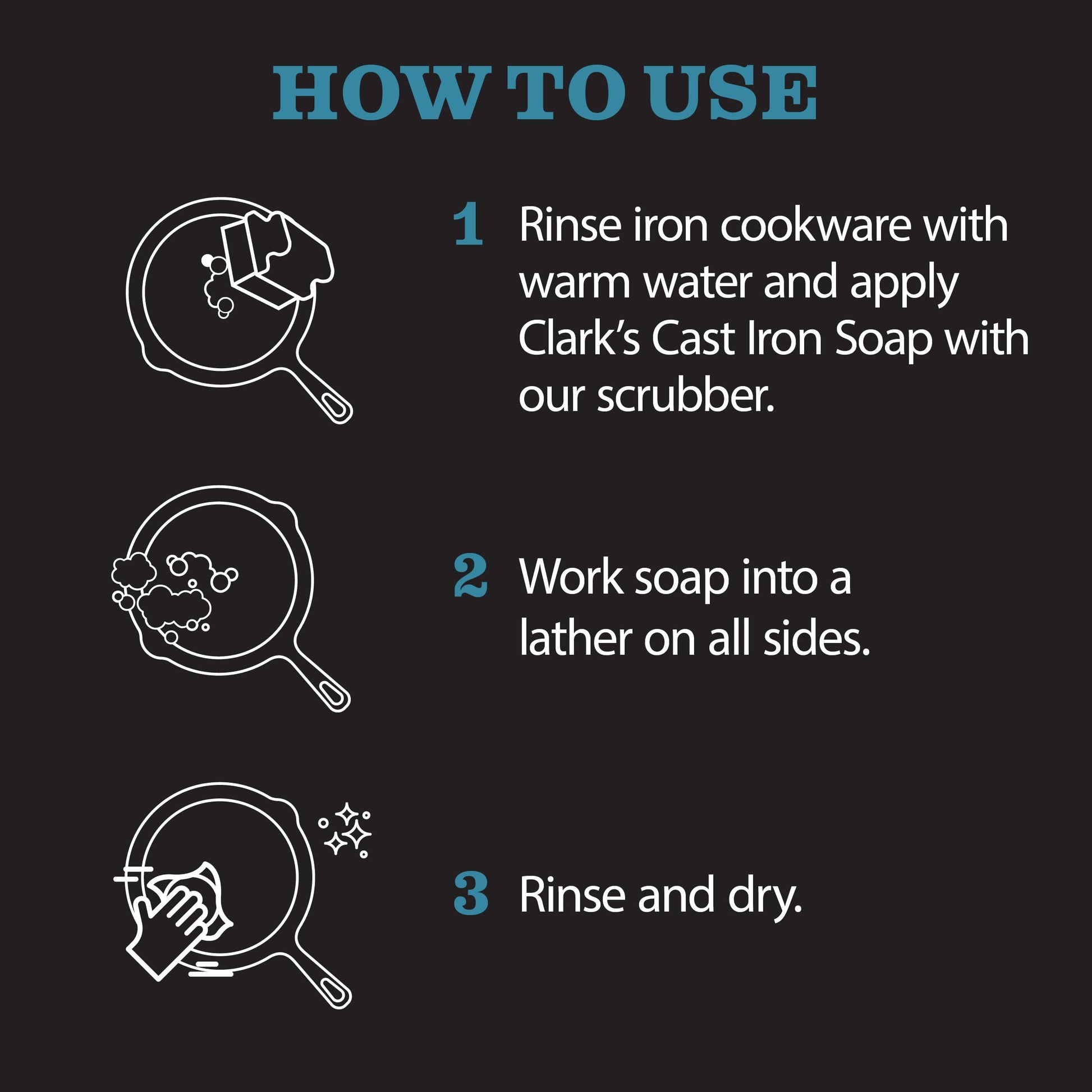 HOW TO USE

1 Rinse iron cookware with warm water and apply Clark's Cast Iron Soap with our scrubber.

2 Work soap into a lather on all sides.

3 Rinse and dry.