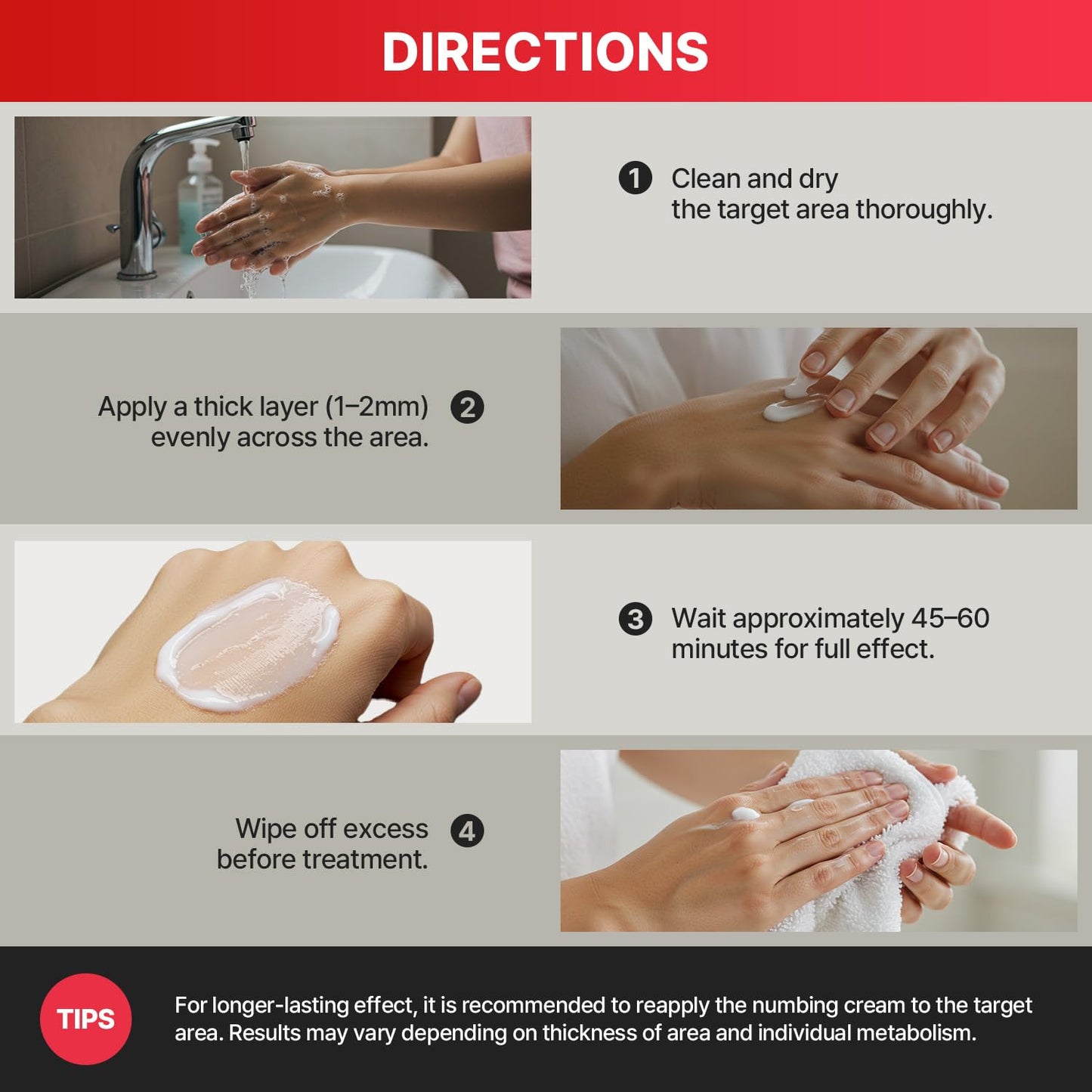 DIRECTIONS

1 Clean and dry the target area thoroughly.

Apply a thick layer (1–2mm) evenly across the area. 2

3 Wait approximately 45–60 minutes for full effect.

Wipe off excess before treatment. 4

TIPS

For longer-lasting effect, it is recommended to reapply the numbing cream to the target area. Results may vary depending on thickness of area and individual metabolism.