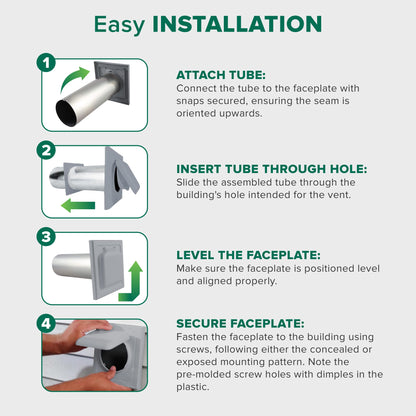 Easy INSTALLATION

1

ATTACH TUBE:
Connect the tube to the faceplate with snaps secured, ensuring the seam is oriented upwards.

2

INSERT TUBE THROUGH HOLE:
Slide the assembled tube through the building's hole intended for the vent.

3

LEVEL THE FACEPLATE:
Make sure the faceplate is positioned level and aligned properly.

4

SECURE FACEPLATE:
Fasten the faceplate to the building using screws, following either the concealed or exposed mounting pattern. Note the pre-molded screw holes with dimples in the plastic.