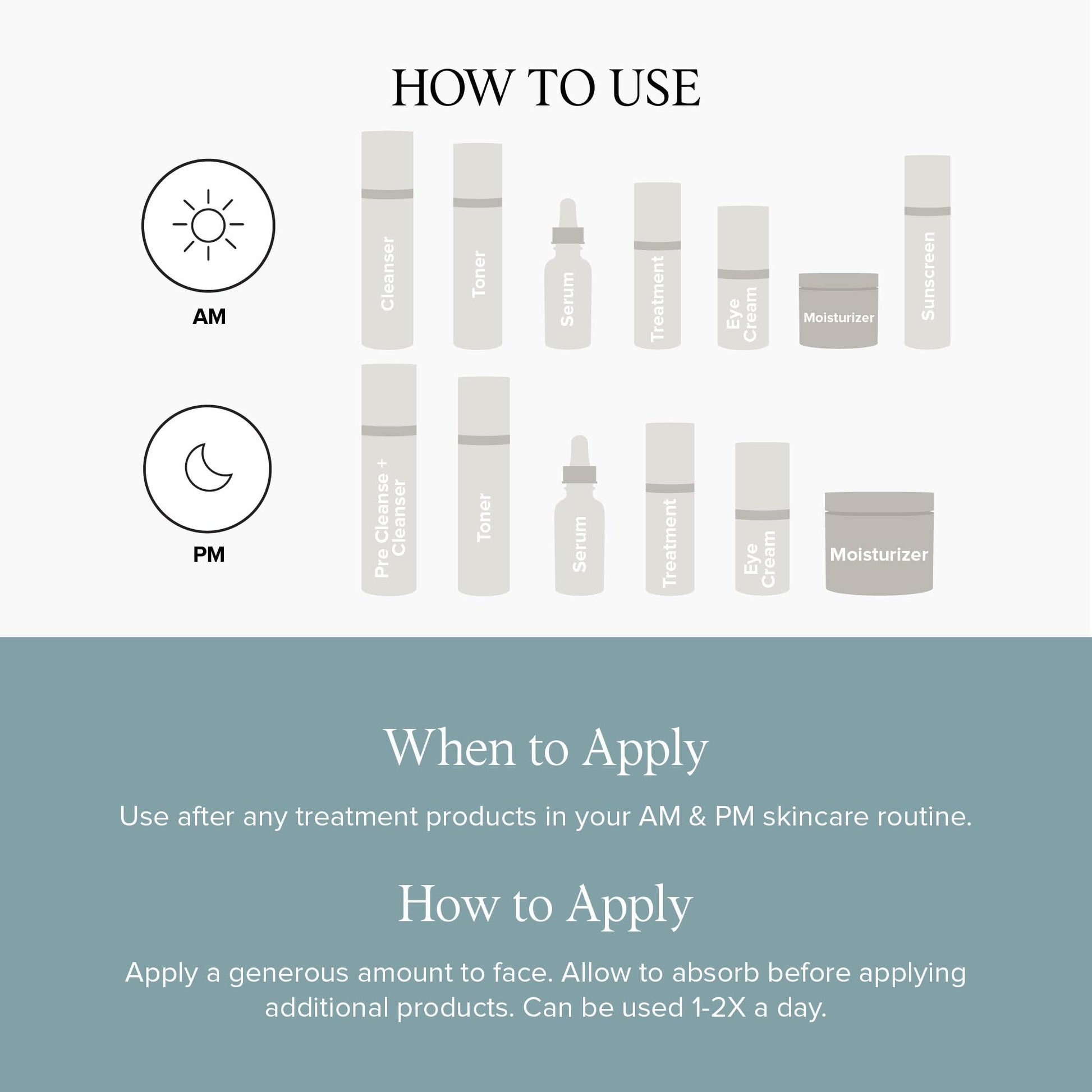 HOW TO USE

AM

Cleanser

Toner

Serum

Treatment

Eye Cream

Moisturizer

Sunscreen

PM

Pre Cleanse + Cleanser

Toner

Serum

Treatment

Eye Cream

Moisturizer

When to Apply

Use after any treatment products in your AM & PM skincare routine.

How to Apply

Apply a generous amount to face. Allow to absorb before applying additional products. Can be used 1-2X a day.