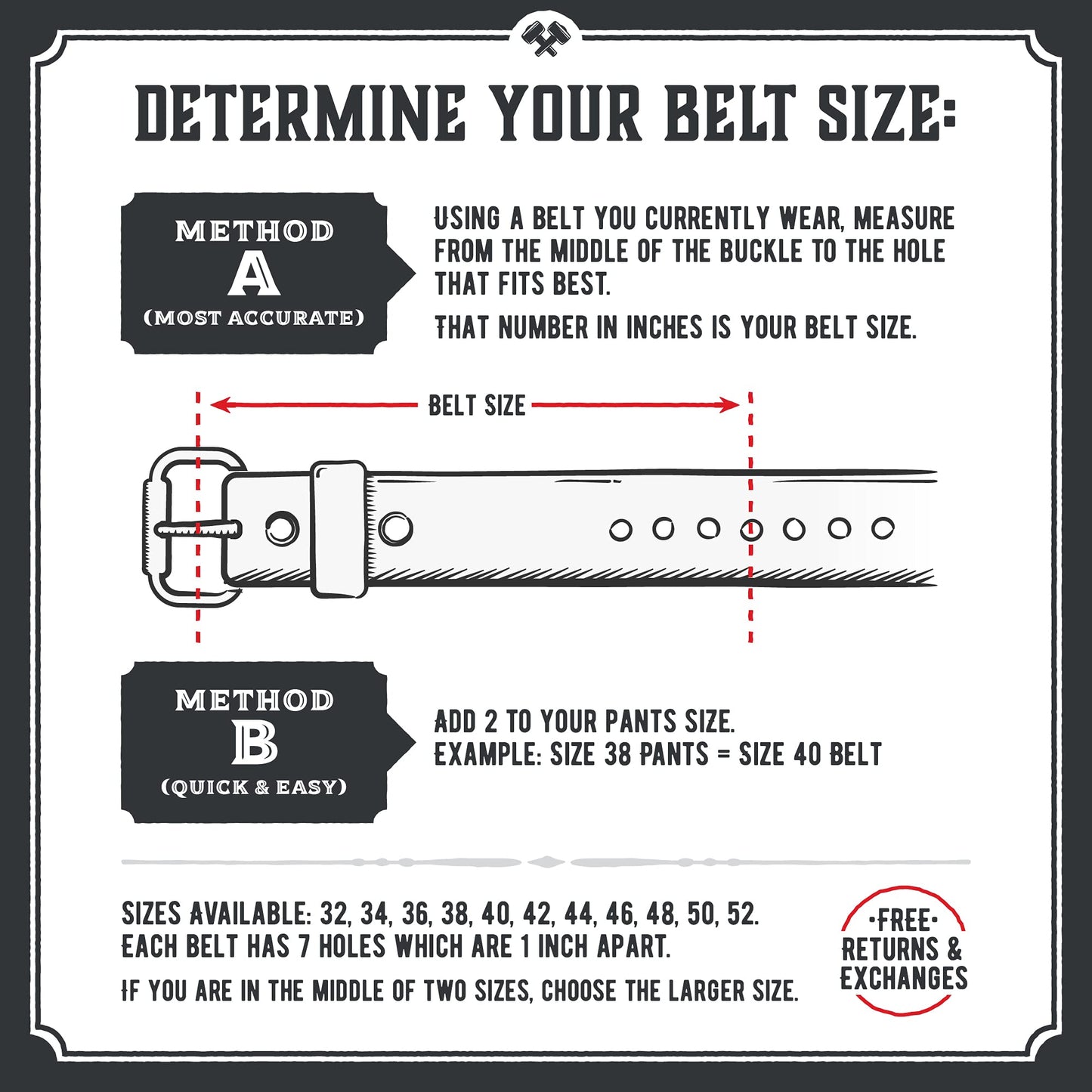 DETERMINE YOUR BELT SIZE:

METHOD
A
(MOST ACCURATE)

USING A BELT YOU CURRENTLY WEAR, MEASURE FROM THE MIDDLE OF THE BUCKLE TO THE HOLE THAT FITS BEST.

THAT NUMBER IN INCHES IS YOUR BELT SIZE.

BELT SIZE

METHOD
B
(QUICK & EASY)

ADD 2 TO YOUR PANTS SIZE.
EXAMPLE: SIZE 38 PANTS = SIZE 40 BELT

SIZES AVAILABLE: 32, 34, 36, 38, 40, 42, 44, 46, 48, 50, 52.
EACH BELT HAS 7 HOLES WHICH ARE 1 INCH APART.

IF YOU ARE IN THE MIDDLE OF TWO SIZES, CHOOSE THE LARGER SIZE.

·FREE·
RETURNS &
EXCHANGES