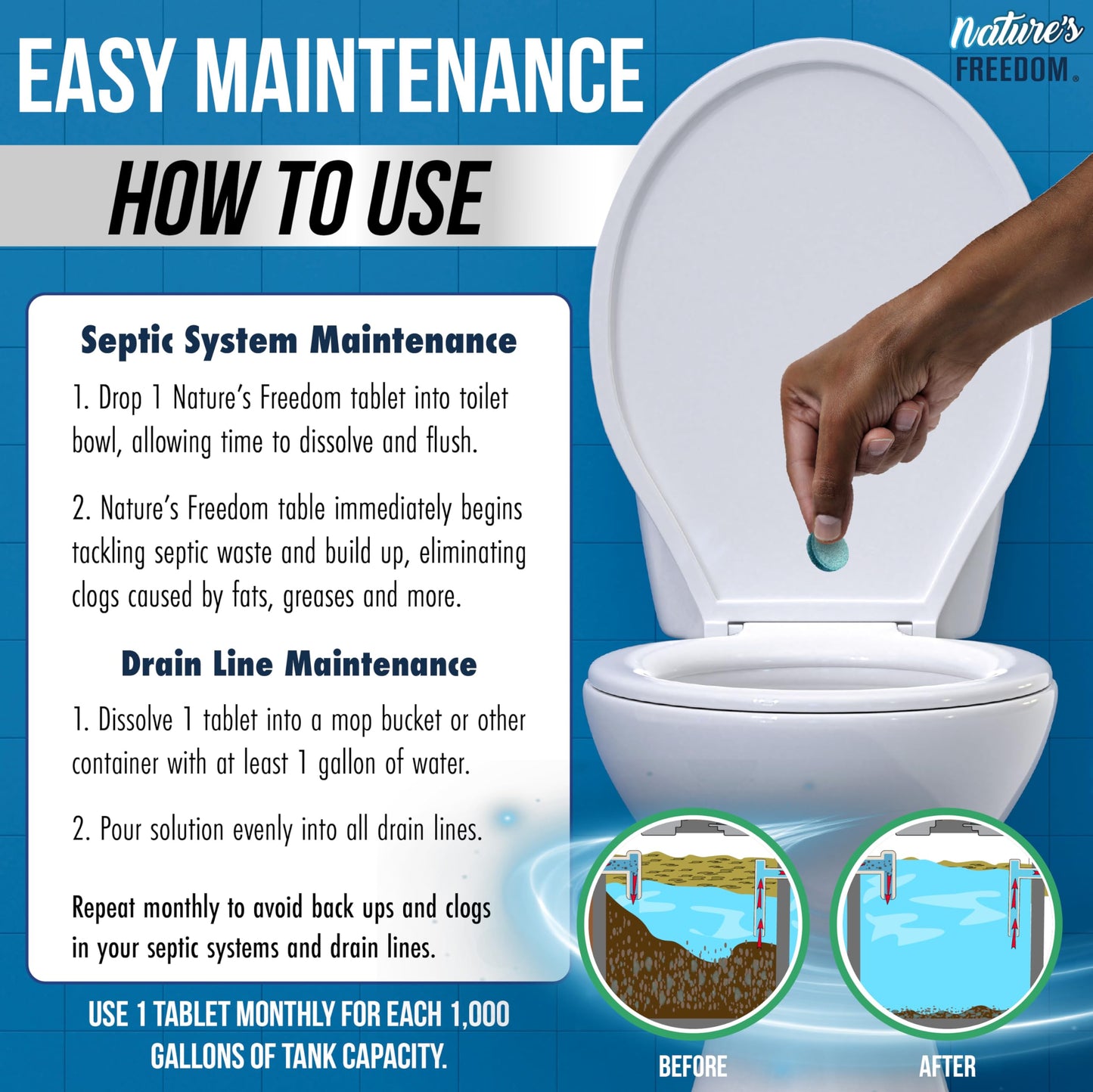 EASY MAINTENANCE

Nature's FREEDOM®

HOW TO USE

Septic System Maintenance

1. Drop 1 Nature's Freedom tablet into toilet bowl, allowing time to dissolve and flush.

2. Nature's Freedom table immediately begins tackling septic waste and build up, eliminating clogs caused by fats, greases and more.

Drain Line Maintenance

1. Dissolve 1 tablet into a mop bucket or other container with at least 1 gallon of water.

2. Pour solution evenly into all drain lines.

Repeat monthly to avoid back ups and clogs in your septic systems and drain lines.

USE 1 TABLET MONTHLY FOR EACH 1,000 GALLONS OF TANK CAPACITY.

BEFORE

AFTER