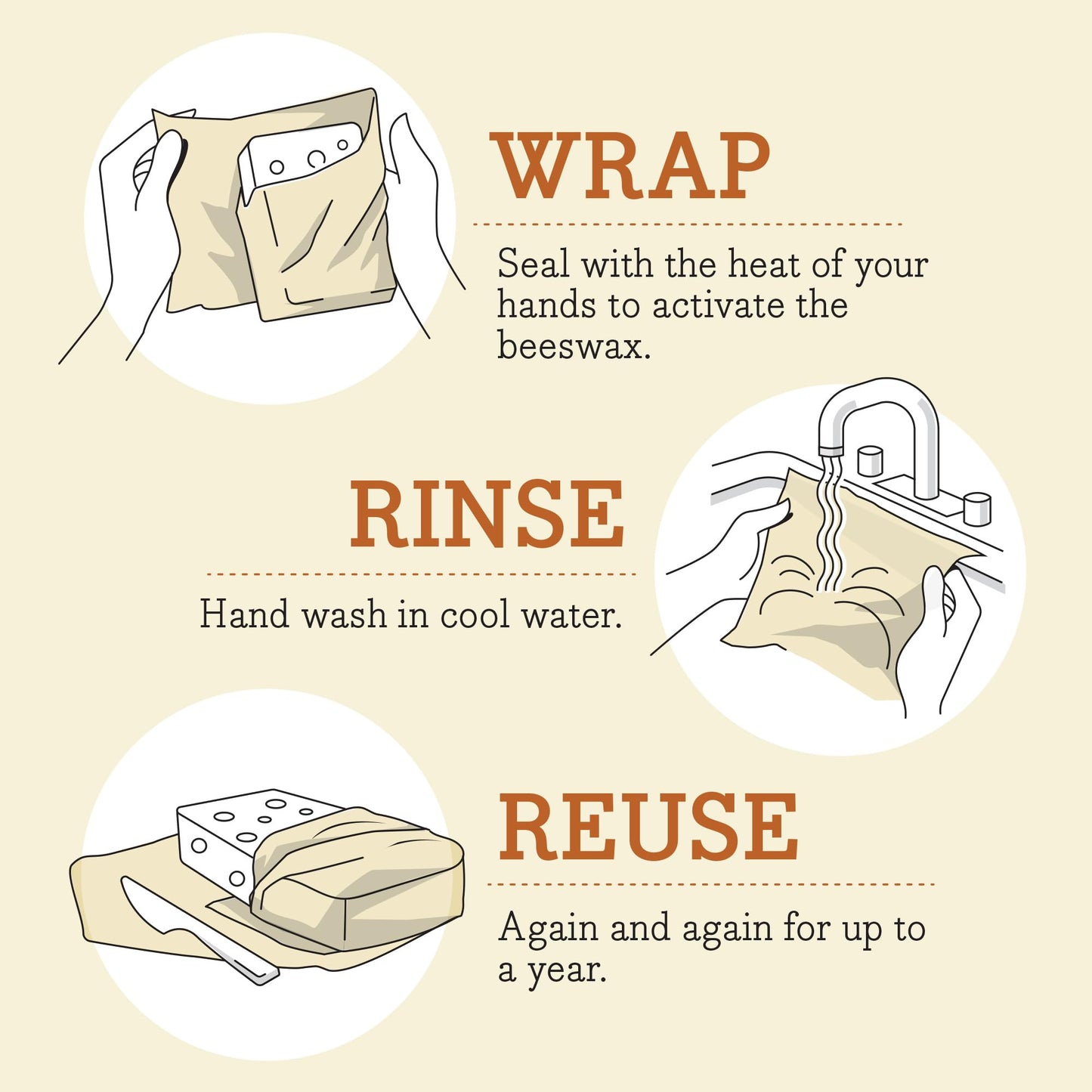 WRAP

Seal with the heat of your hands to activate the beeswax.

RINSE

Hand wash in cool water.

REUSE

Again and again for up to a year.