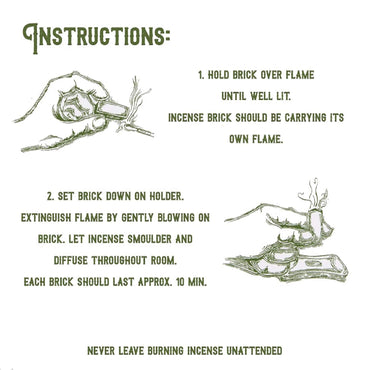 INSTRUCTIONS:

1. HOLD BRICK OVER FLAME UNTIL WELL LIT. INCENSE BRICK SHOULD BE CARRYING ITS OWN FLAME.

2. SET BRICK DOWN ON HOLDER. EXTINGUISH FLAME BY GENTLY BLOWING ON BRICK. LET INCENSE SMOULDER AND DIFFUSE THROUGHOUT ROOM. EACH BRICK SHOULD LAST APPROX. 10 MIN.

NEVER LEAVE BURNING INCENSE UNATTENDED