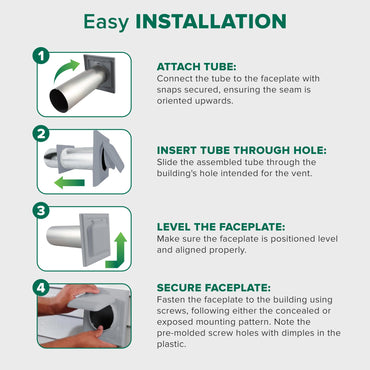 Easy INSTALLATION

1

ATTACH TUBE:
Connect the tube to the faceplate with snaps secured, ensuring the seam is oriented upwards.

2

INSERT TUBE THROUGH HOLE:
Slide the assembled tube through the building's hole intended for the vent.

3

LEVEL THE FACEPLATE:
Make sure the faceplate is positioned level and aligned properly.

4

SECURE FACEPLATE:
Fasten the faceplate to the building using screws, following either the concealed or exposed mounting pattern. Note the pre-molded screw holes with dimples in the plastic.