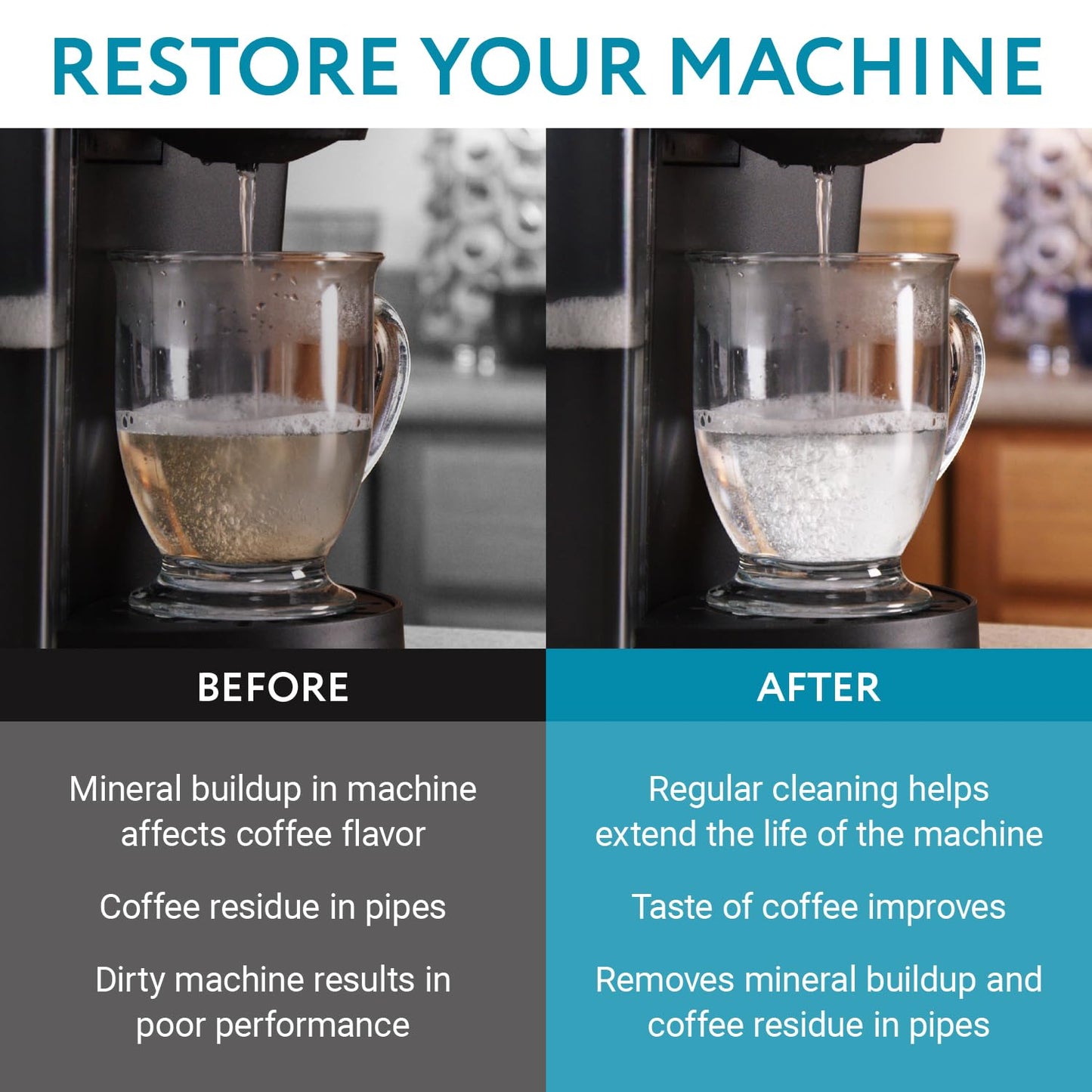 RESTORE YOUR MACHINE

BEFORE

Mineral buildup in machine affects coffee flavor

Coffee residue in pipes

Dirty machine results in poor performance

AFTER

Regular cleaning helps extend the life of the machine

Taste of coffee improves

Removes mineral buildup and coffee residue in pipes