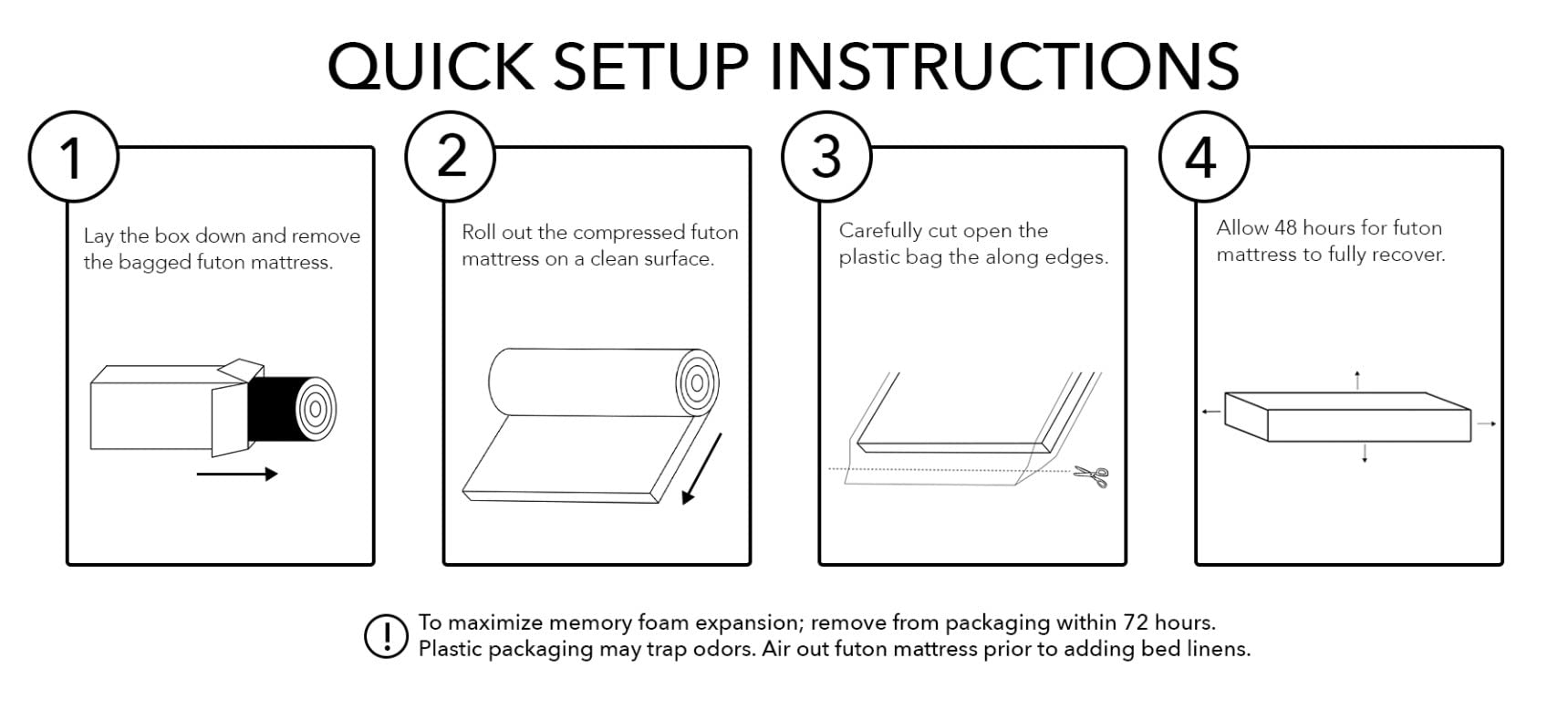 QUICK SETUP INSTRUCTIONS

1

Lay the box down and remove the bagged futon mattress.

2

Roll out the compressed futon mattress on a clean surface.

3

Carefully cut open the plastic bag the along edges.

4

Allow 48 hours for futon mattress to fully recover.

!

To maximize memory foam expansion; remove from packaging within 72 hours. Plastic packaging may trap odors. Air out futon mattress prior to adding bed linens.