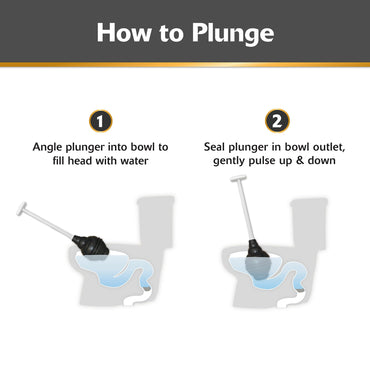 How to Plunge

1

Angle plunger into bowl to fill head with water

2

Seal plunger in bowl outlet, gently pulse up & down