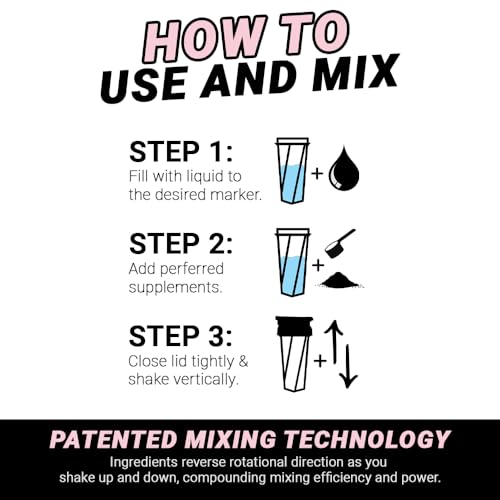 HOW TO
USE AND MIX

STEP 1:
Fill with liquid to the desired marker.

+

STEP 2:
Add perferred supplements.

+

STEP 3:
Close lid tightly & shake vertically.

+

PATENTED MIXING TECHNOLOGY
Ingredients reverse rotational direction as you shake up and down, compounding mixing efficiency and power.